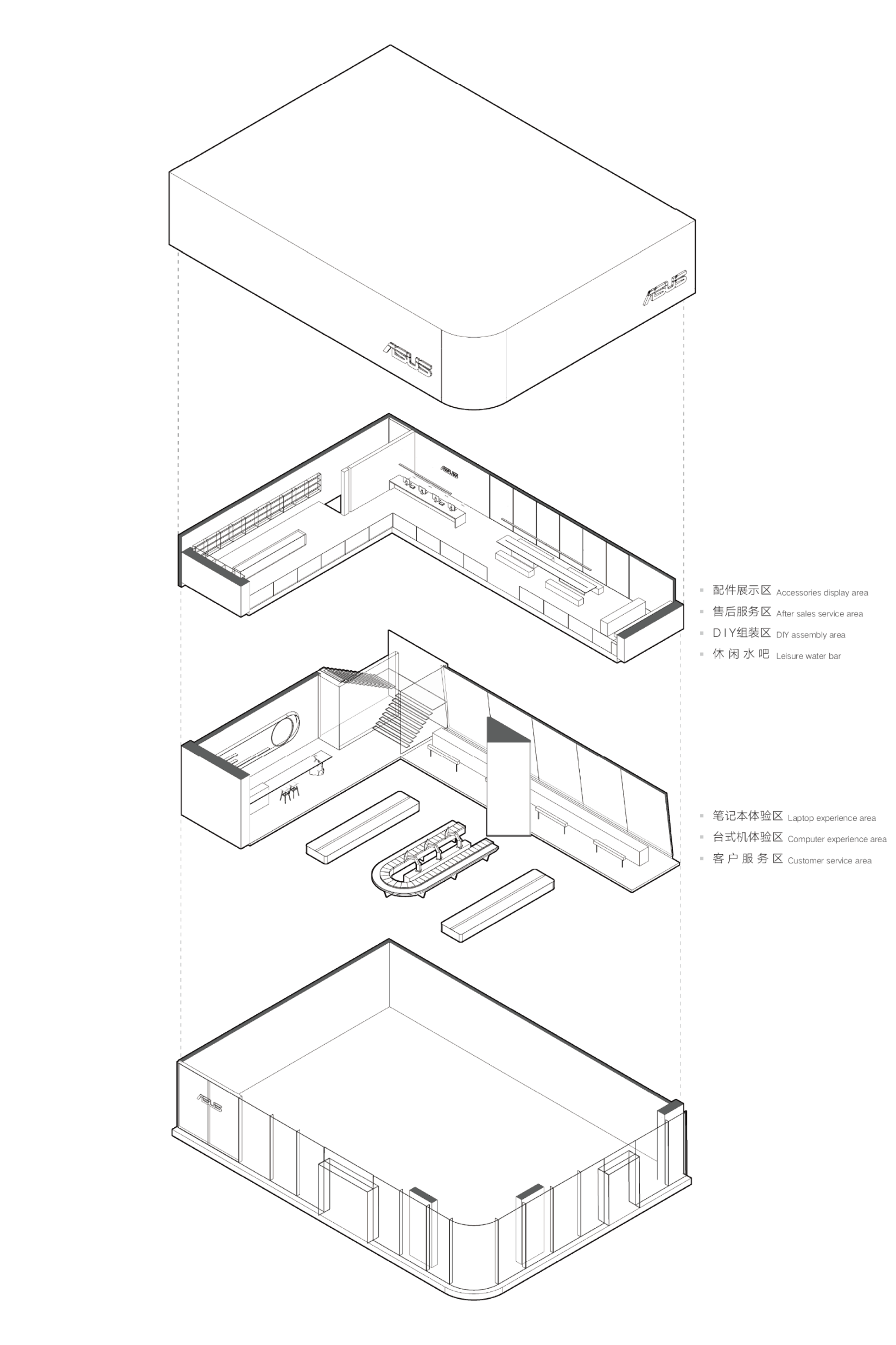 ASUS

ASUS

ASUS

配件展示区 Accessories display area
售后服务区 After sales service area
DIY组装区 DIY assembly area
休闲水吧 Leisure water bar

笔记本体验区 Laptop experience area
台式机体验区 Computer experience area
客户服务区 Customer service area

ASUS